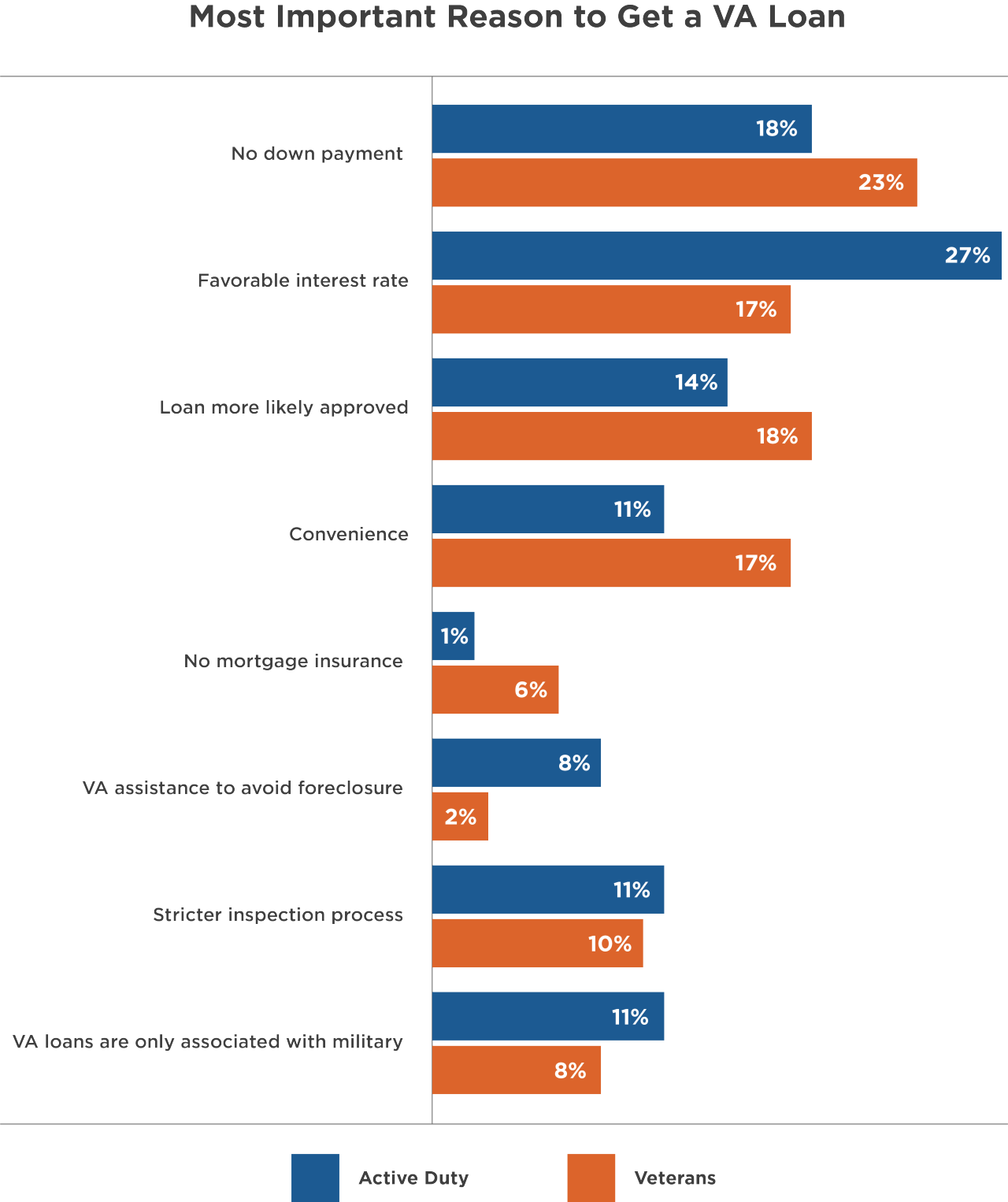 Most Important Reason to Get a VA Loan

No down payment
18%
23%

Favorable interest rate
27%
17%

Loan more likely approved
14%
18%

Convenience
11%
17%

No mortgage insurance
1%
6%

VA assistance to avoid foreclosure
8%
2%

Stricter inspection process
11%
10%

VA loans are only associated with military
11%
8%

Active Duty
Veterans